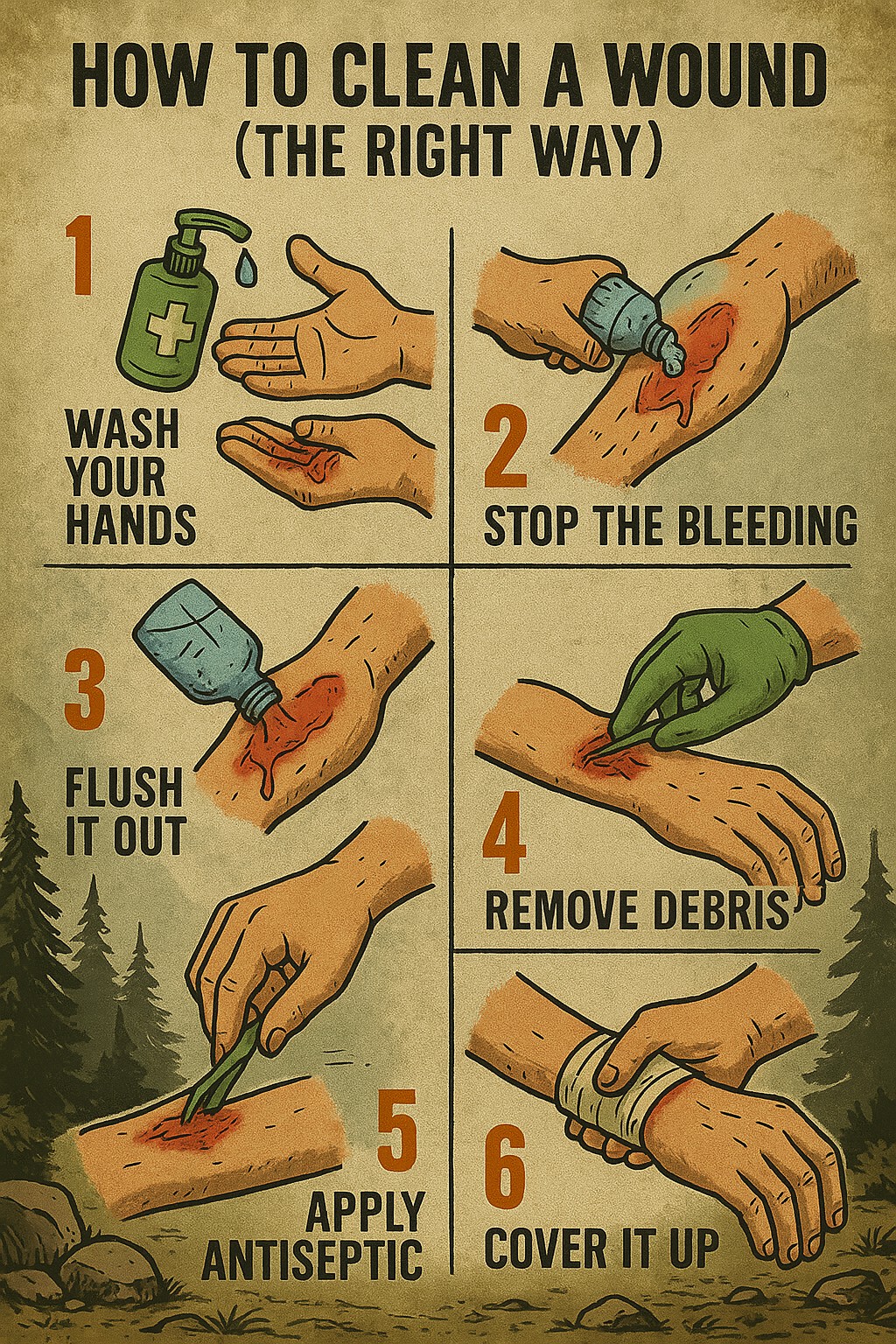 HOW TO CLEAN A WOUND
(THE RIGHT WAY)

1
WASH YOUR HANDS

2
STOP THE BLEEDING

3
FLUSH IT OUT

4
REMOVE DEBRIS

5
APPLY ANTISEPTIC

6
COVER IT UP