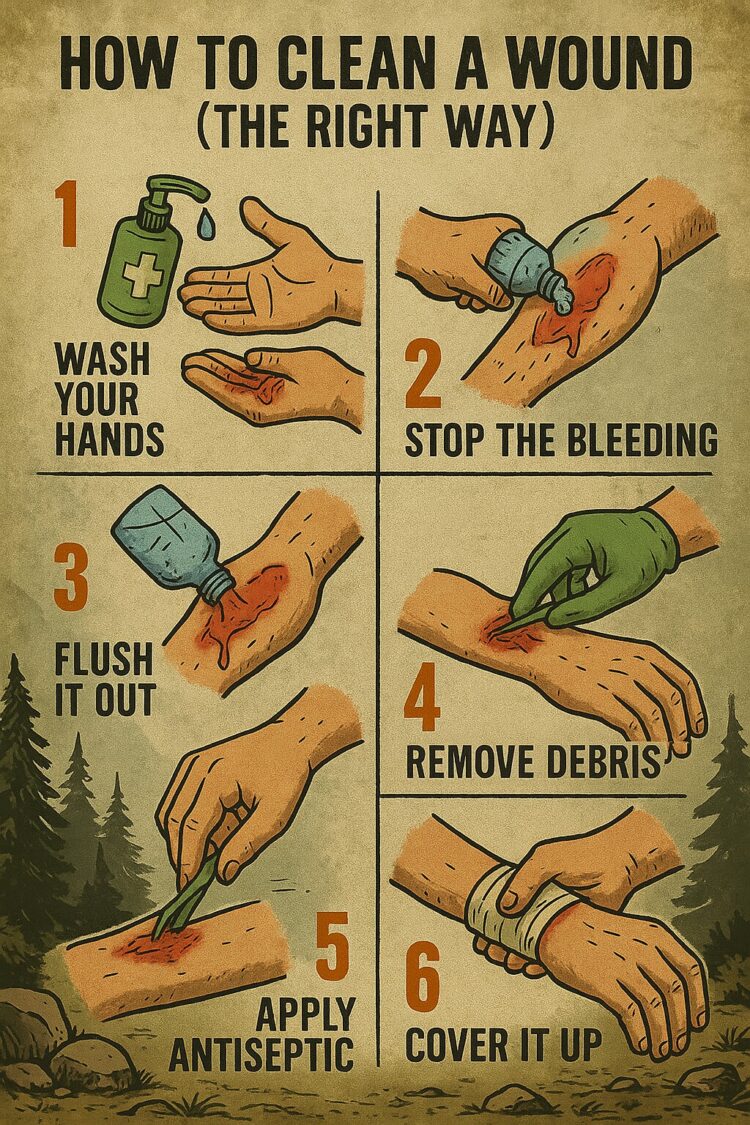 HOW TO CLEAN A WOUND
(THE RIGHT WAY)

1
WASH YOUR HANDS

2
STOP THE BLEEDING

3
FLUSH IT OUT

4
REMOVE DEBRIS

5
APPLY ANTISEPTIC

6
COVER IT UP