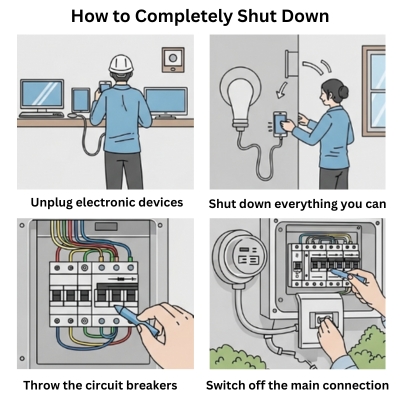 How to Completely Shut Down

Unplug electronic devices

Shut down everything you can

Throw the circuit breakers

Switch off the main connection