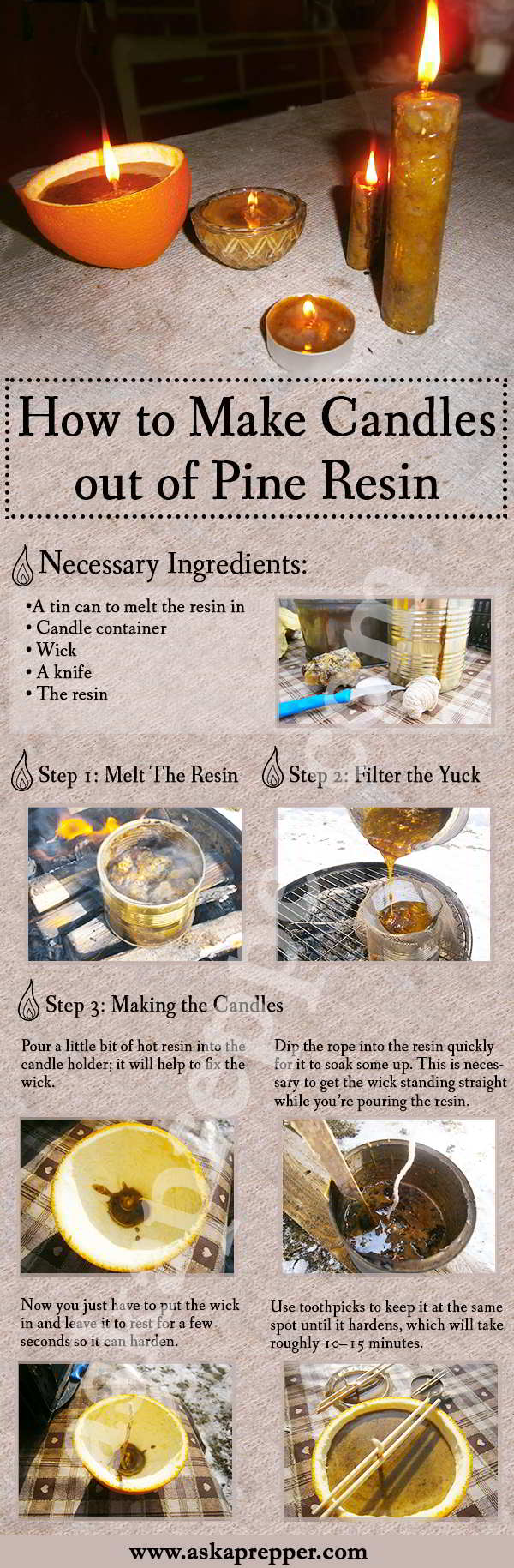 How to Make Candles out of Pine Resin

Necessary Ingredients:

•A tin can to melt the resin in
• Candle container
• Wick
• A knife
• The resin

Step 1: Melt The Resin

Step 2: Filter the Yuck

Step 3: Making the Candles

Pour a little bit of hot resin into the candle holder; it will help to fix the wick.

Dip the rope into the resin quickly for it to soak some up. This is necessary to get the wick standing straight while you're pouring the resin.

Now you just have to put the wick in and leave it to rest for a few seconds so it can harden.

Use toothpicks to keep it at the same spot until it hardens, which will take roughly 10–15 minutes.

www.askaprepper.com